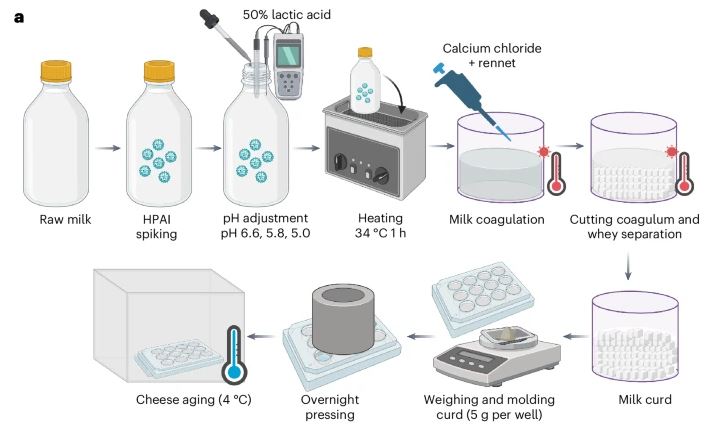 a

50% lactic acid

Calcium chloride
+ rennet

Raw milk

HPAI
spiking

pH adjustment
pH 6.6, 5.8, 5.0

Heating
34 °C 1 h

Milk coagulation

Cutting coagulum and
whey separation

Milk curd

Weighing and molding
curd (5 g per well)

Overnight
pressing

Cheese aging (4 °C)